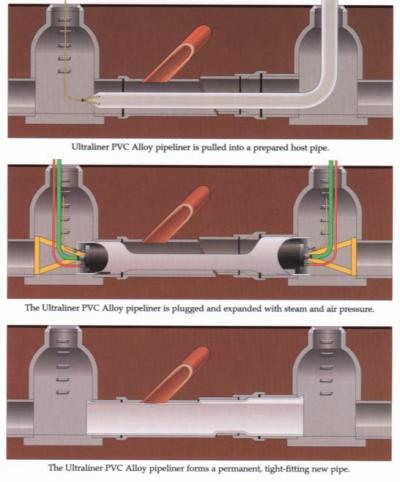 Ultraliner PVC Alloy pipeliner is pulled into a prepared host pipe.

The Ultraliner PVC Alloy pipeliner is plugged and expanded with steam and air pressure.

The Ultraliner PVC Alloy pipeliner forms a permanent, tight-fitting new pipe.